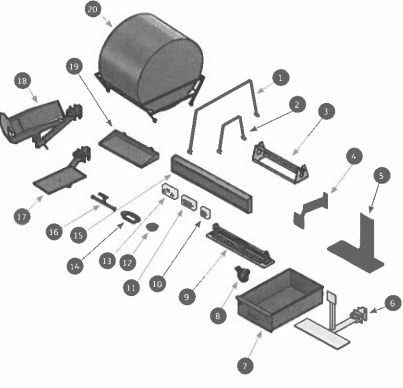 20
19
18
1
2
3
4
5
17
16
15
14
13
12
11
10
9
8
6
7